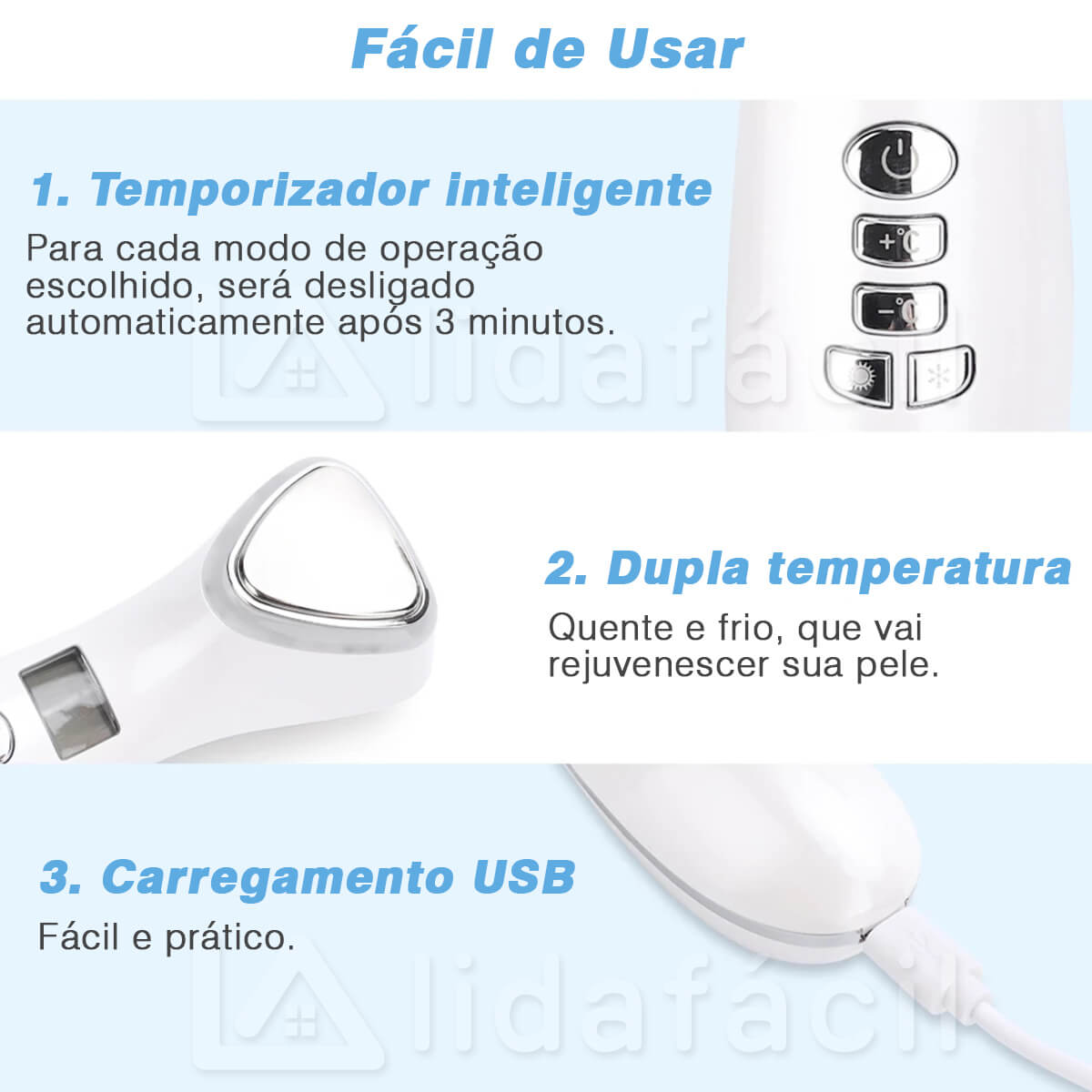 Fácil de Usar

1. Temporizador inteligente

Para cada modo de operação escolhido, será desligado automaticamente após 3 minutos.

+°C

−°C

lidafácil

2. Dupla temperatura

Quente e frio, que vai rejuvenescer sua pele.

3. Carregamento USB

Fácil e prático.

lidafácil