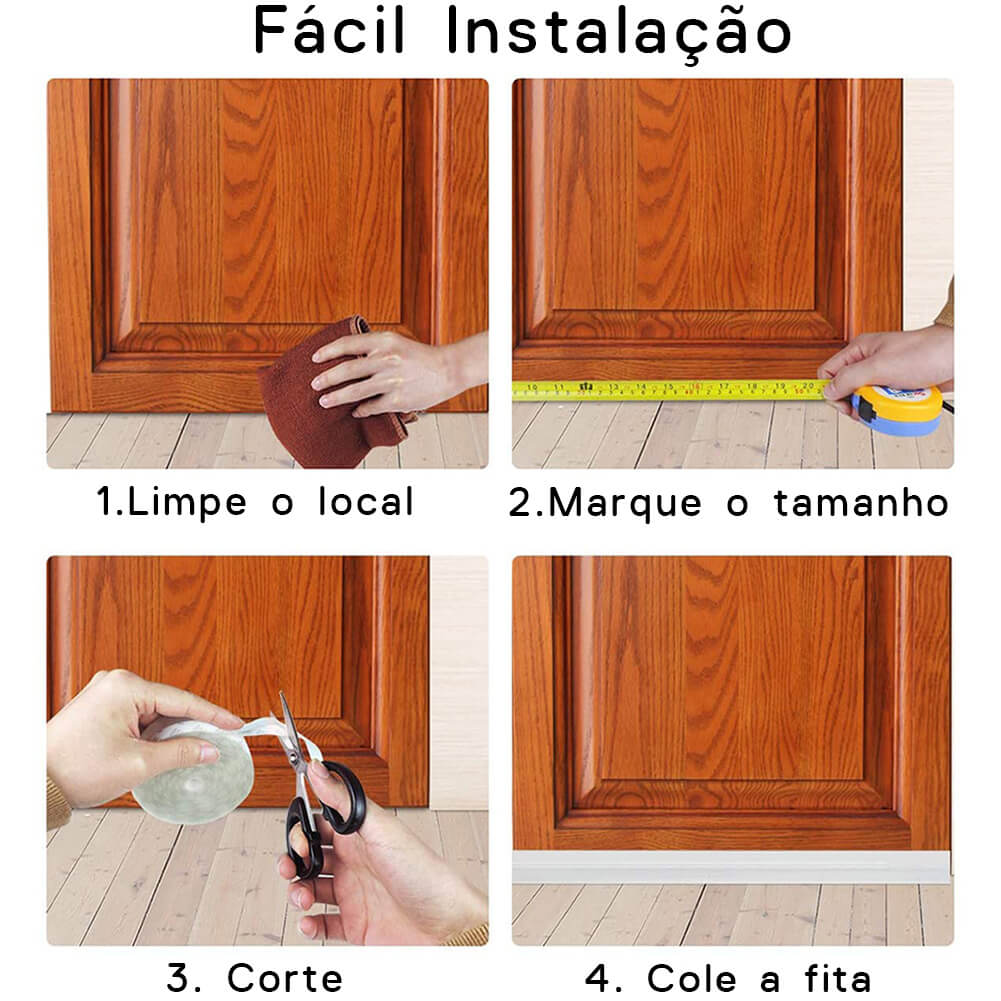 Fácil Instalação

1.Limpe o local

2.Marque o tamanho

3. Corte

4. Cole a fita